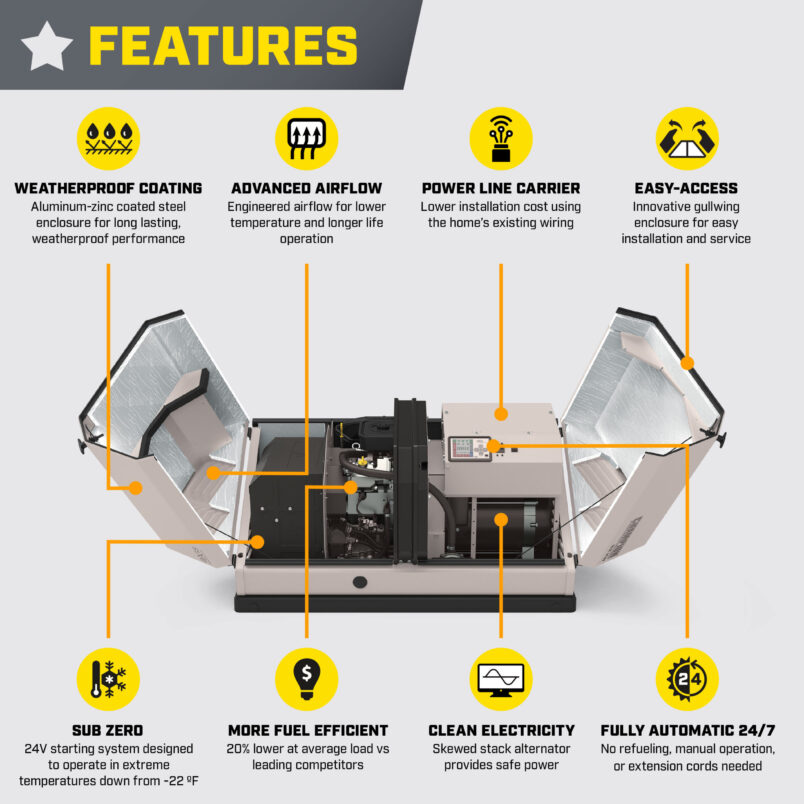 FEATURES

WEATHERPROOF COATING
Aluminum-zinc coated steel enclosure for long lasting, weatherproof performance

ADVANCED AIRFLOW
Engineered airflow for lower temperature and longer life operation

POWER LINE CARRIER
Lower installation cost using the home's existing wiring

EASY-ACCESS
Innovative gullwing enclosure for easy installation and service

SUB ZERO
24V starting system designed to operate in extreme temperatures down from -22 ºF

MORE FUEL EFFICIENT
20% lower at average load vs leading competitors

CLEAN ELECTRICITY
Skewed stack alternator provides safe power

FULLY AUTOMATIC 24/7
No refueling, manual operation, or extension cords needed